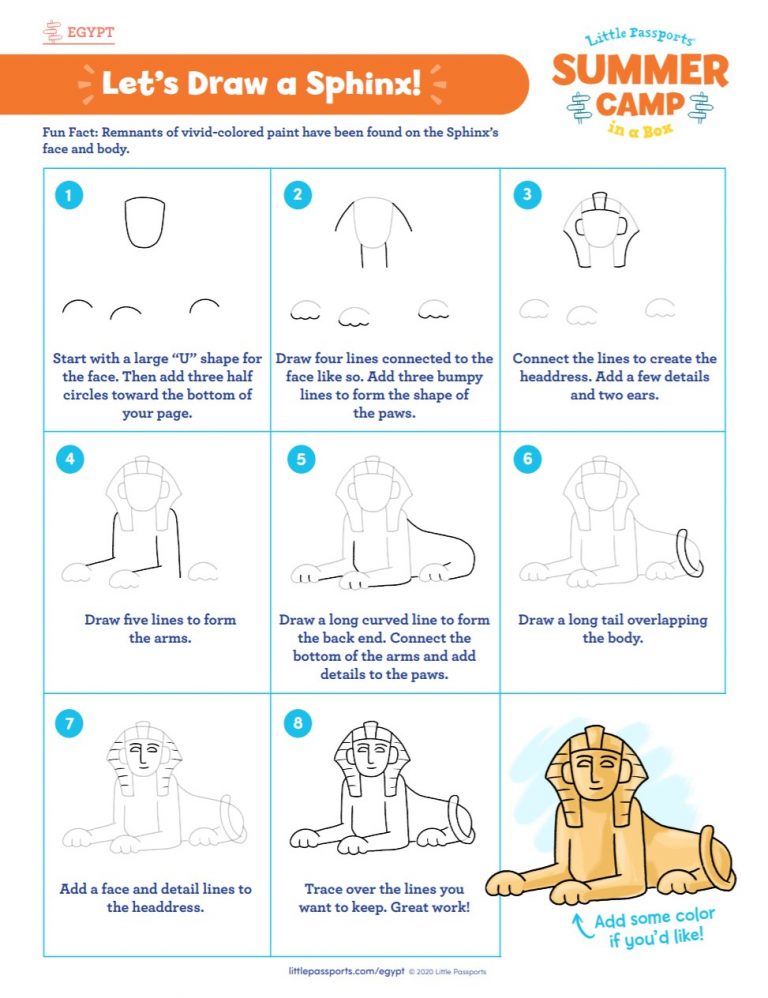 EGYPT

Let's Draw a Sphinx!

Little Passports SUMMER CAMP in a Box

Fun Fact: Remnants of vivid-colored paint have been found on the Sphinx's face and body.

1
Start with a large "U" shape for the face. Then add three half circles toward the bottom of your page.

2
Draw four lines connected to the face like so. Add three bumpy lines to form the shape of the paws.

3
Connect the lines to create the headdress. Add a few details and two ears.

4
Draw five lines to form the arms.

5
Draw a long curved line to form the back end. Connect the bottom of the arms and add details to the paws.

6
Draw a long tail overlapping the body.

7
Add a face and detail lines to the headdress.

8
Trace over the lines you want to keep. Great work!

Add some color if you'd like!

littlepassports.com/egypt © 2020 Little Passports